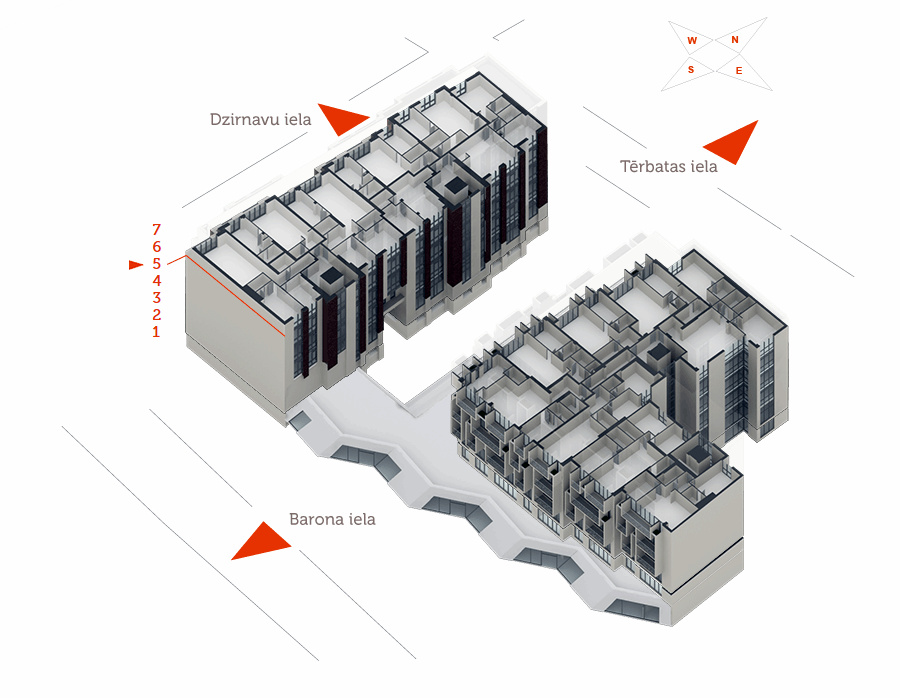 W N
S E

Dzirnavu iela

Tērbatas iela

7
6
5
4
3
2
1

Barona iela