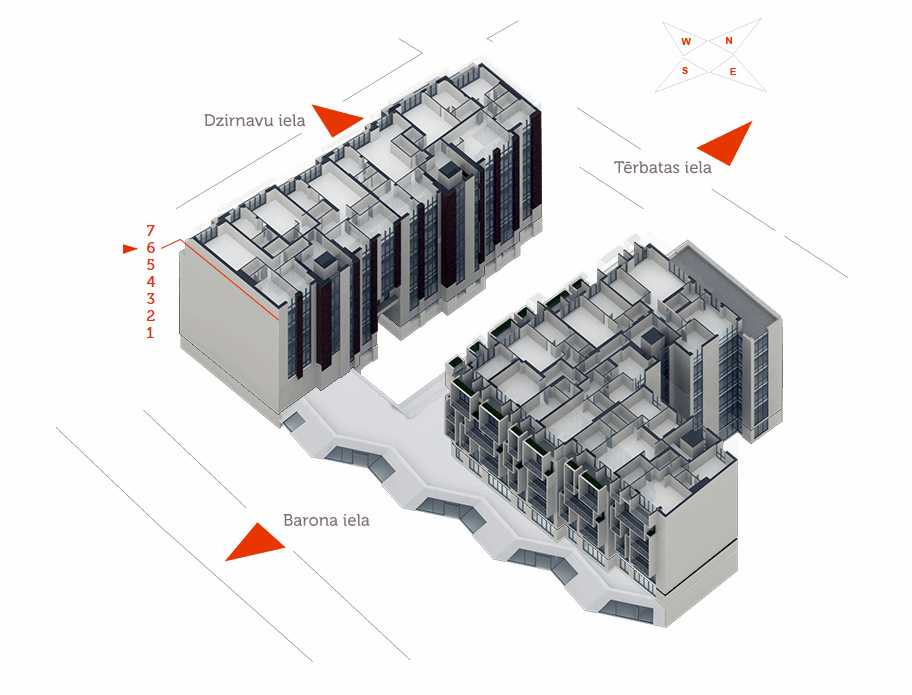 W
N
S
E

Dzirnavu iela

Tērbatas iela

7
6
5
4
3
2
1

Barona iela